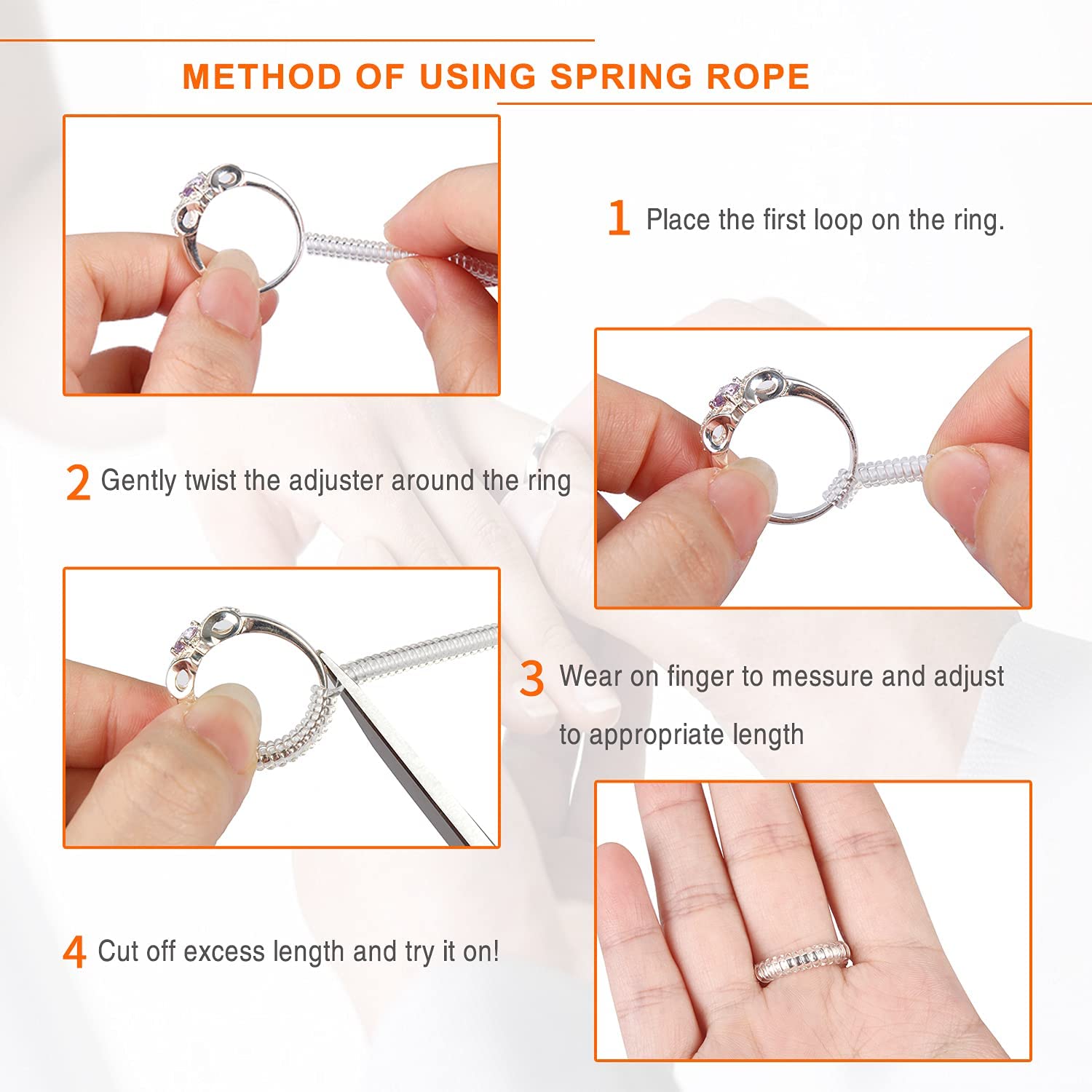 METHOD OF USING SPRING ROPE

1 Place the first loop on the ring.

2 Gently twist the adjuster around the ring

3 Wear on finger to messure and adjust to appropriate length

4 Cut off excess length and try it on!